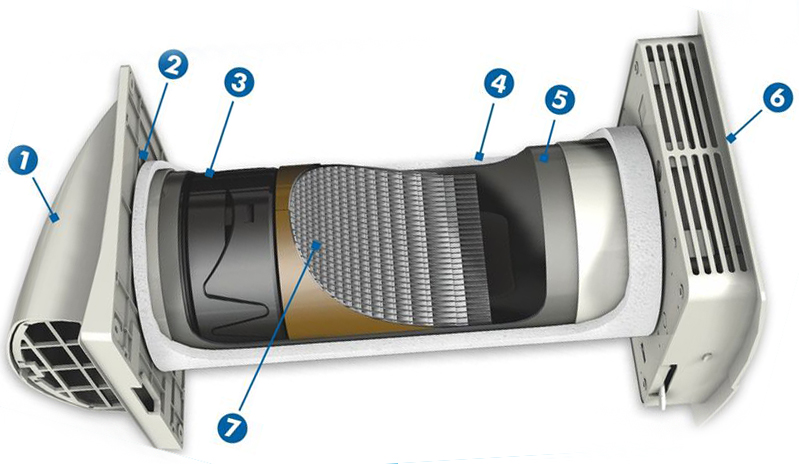 1
2
3
4
5
6
7