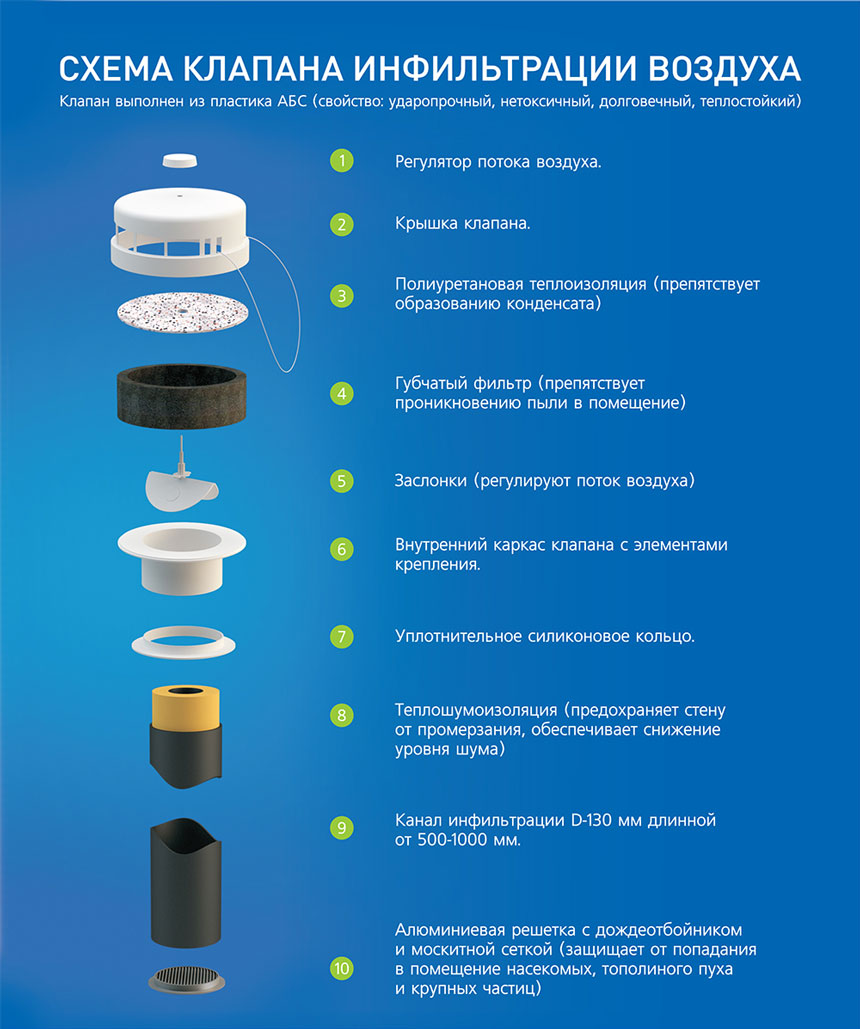 СХЕМА КЛАПАНА ИНФИЛЬТРАЦИИ ВОЗДУХА

Клапан выполнен из пластика АБС (свойство: ударопрочный, нетоксичный, долговечный, теплостойкий)

1 Регулятор потока воздуха.

2 Крышка клапана.

3 Полиуретановая теплоизоляция (препятствует образованию конденсата)

4 Губчатый фильтр (препятствует проникновению пыли в помещение)

5 Заслонки (регулируют поток воздуха)

6 Внутренний каркас клапана с элементами крепления.

7 Уплотнительное силиконовое кольцо.

8 Теплошумоизоляция (предохраняет стену от промерзания, обеспечивает снижение уровня шума)

9 Канал инфильтрации D-130 мм длинной от 500-1000 мм.

10 Алюминиевая решетка с дождеотбойником и москитной сеткой (защищает от попадания в помещение насекомых, тополиного пуха и крупных частиц)